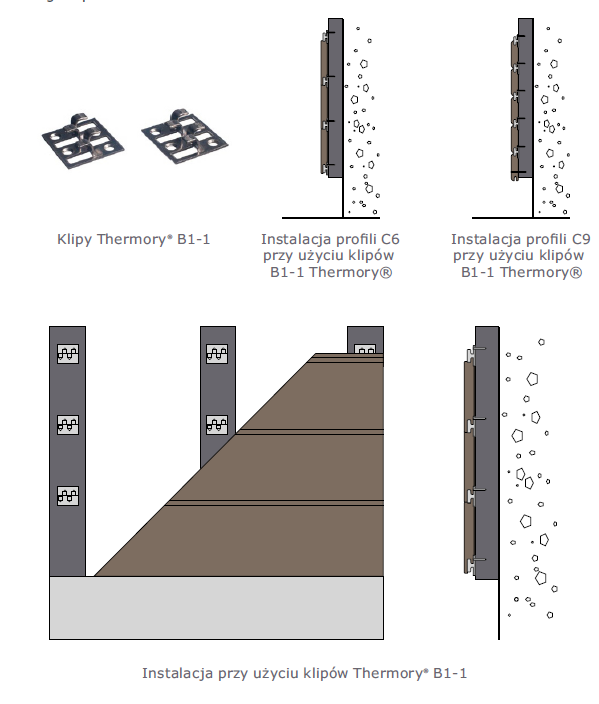 Klipy Thermory® B1-1

Instalacja profili C6 przy użyciu klipów B1-1 Thermory®

Instalacja profili C9 przy użyciu klipów B1-1 Thermory®

Instalacja przy użyciu klipów Thermory® B1-1